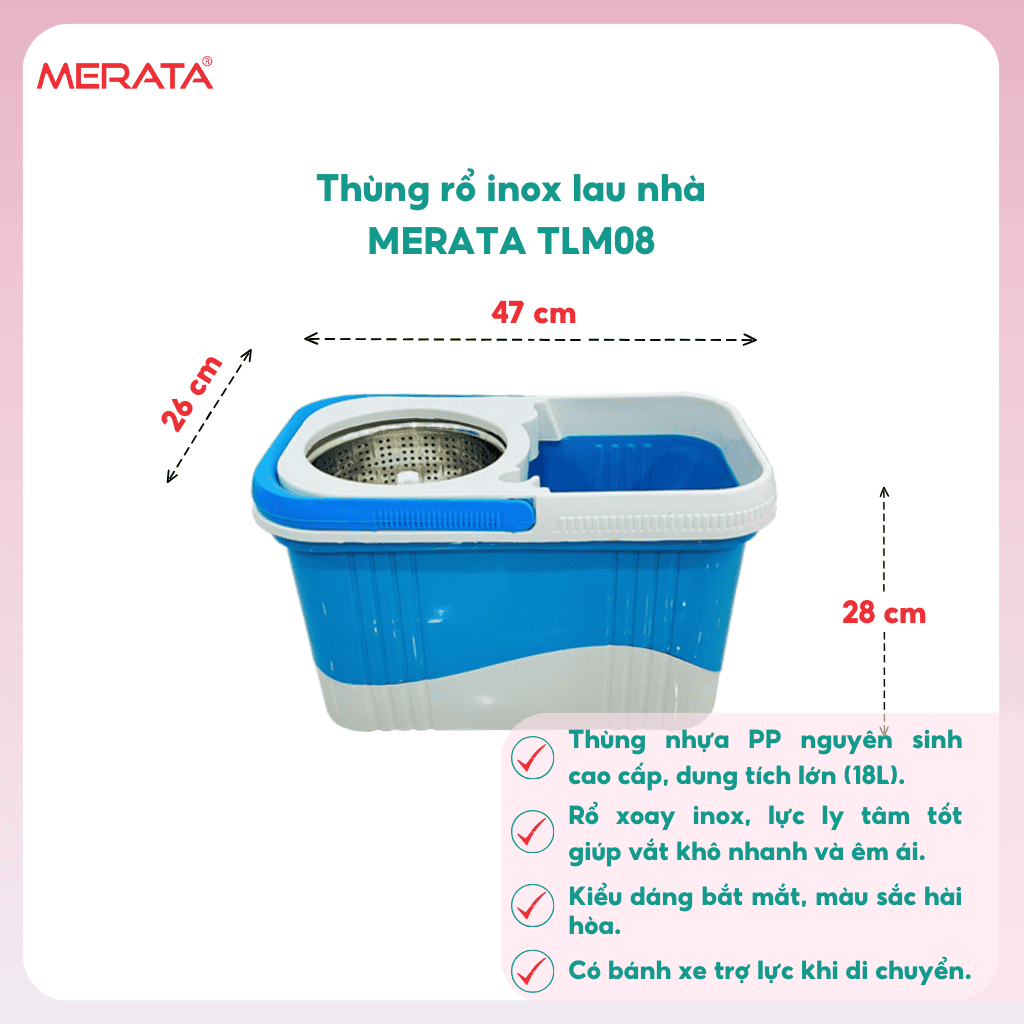 MERATA®

Thùng rổ inox lau nhà
MERATA TLM08

47 cm

26 cm

28 cm

Thùng nhựa PP nguyên sinh cao cấp, dung tích lớn (18L).

Rổ xoay inox, lực ly tâm tốt giúp vắt khô nhanh và êm ái.

Kiểu dáng bắt mắt, màu sắc hài hòa.

Có bánh xe trợ lực khi di chuyển.